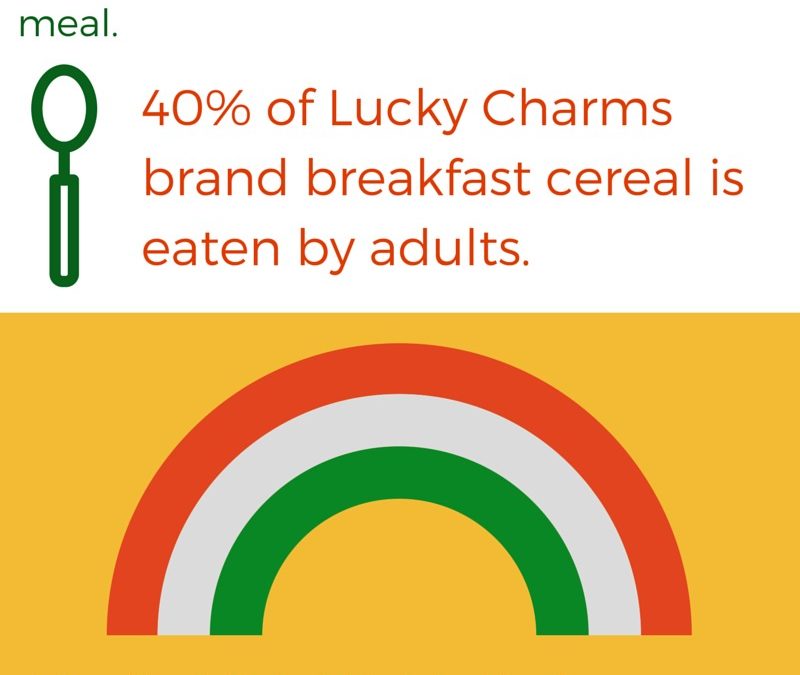 meal.

40% of Lucky Charms brand breakfast cereal is eaten by adults.