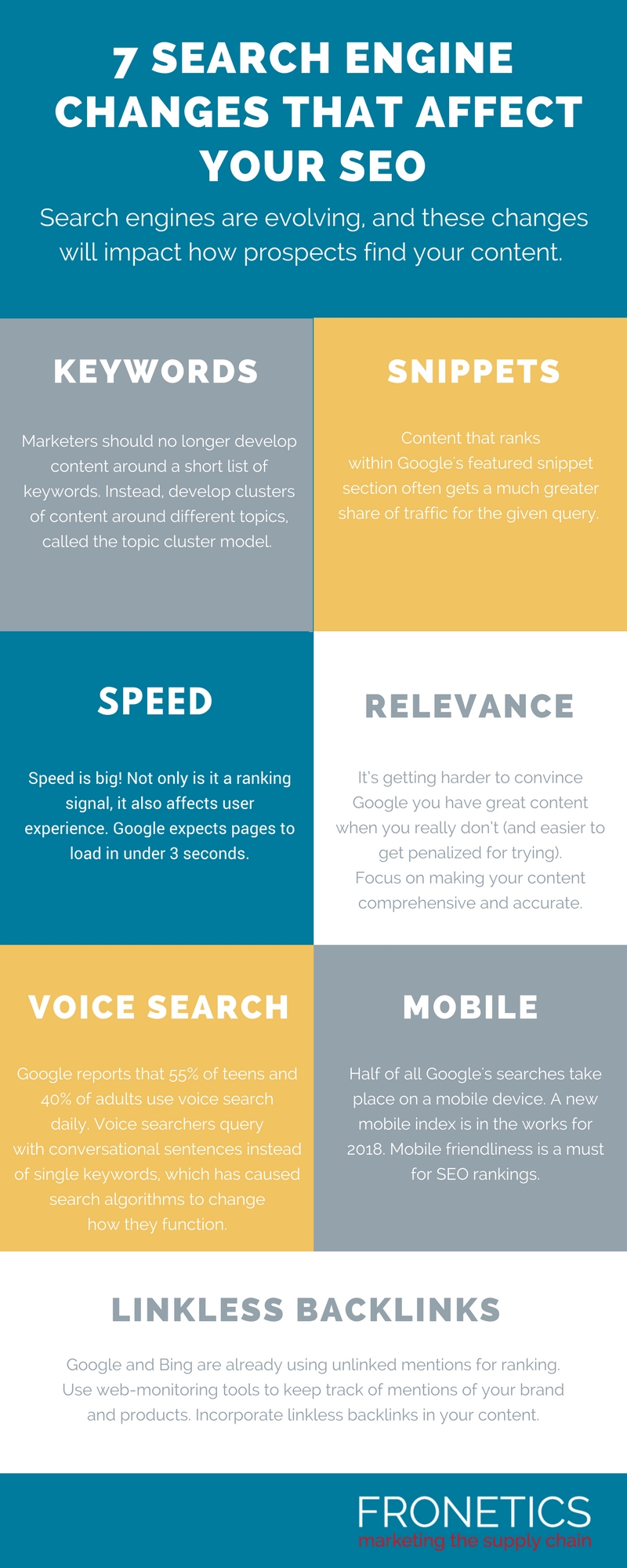 7 SEARCH ENGINE CHANGES THAT AFFECT YOUR SEO

Search engines are evolving, and these changes will impact how prospects find your content.

KEYWORDS

Marketers should no longer develop content around a short list of keywords. Instead, develop clusters of content around different topics, called the topic cluster model.

SNIPPETS

Content that ranks within Google's featured snippet section often gets a much greater share of traffic for the given query.

SPEED

Speed is big! Not only is it a ranking signal, it also affects user experience. Google expects pages to load in under 3 seconds.

RELEVANCE

It's getting harder to convince Google you have great content when you really don't (and easier to get penalized for trying). Focus on making your content comprehensive and accurate.

VOICE SEARCH

Google reports that 55% of teens and 40% of adults use voice search daily. Voice searchers query with conversational sentences instead of single keywords, which has caused search algorithms to change how they function.

MOBILE

Half of all Google's searches take place on a mobile device. A new mobile index is in the works for 2018. Mobile friendliness is a must for SEO rankings.

LINKLESS BACKLINKS

Google and Bing are already using unlinked mentions for ranking. Use web-monitoring tools to keep track of mentions of your brand and products. Incorporate linkless backlinks in your content.

FRONETICS
marketing the supply chain