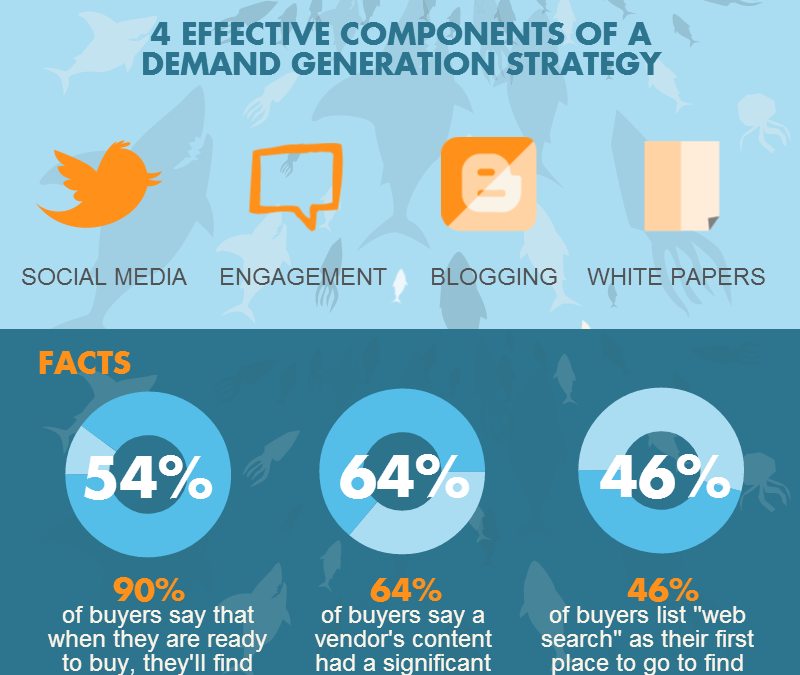 4 EFFECTIVE COMPONENTS OF A DEMAND GENERATION STRATEGY

SOCIAL MEDIA

ENGAGEMENT

BLOGGING

WHITE PAPERS

FACTS

54%

90%
of buyers say that when they are ready to buy, they'll find

64%

64%
of buyers say a vendor's content had a significant

46%

46%
of buyers list "web search" as their first place to go to find